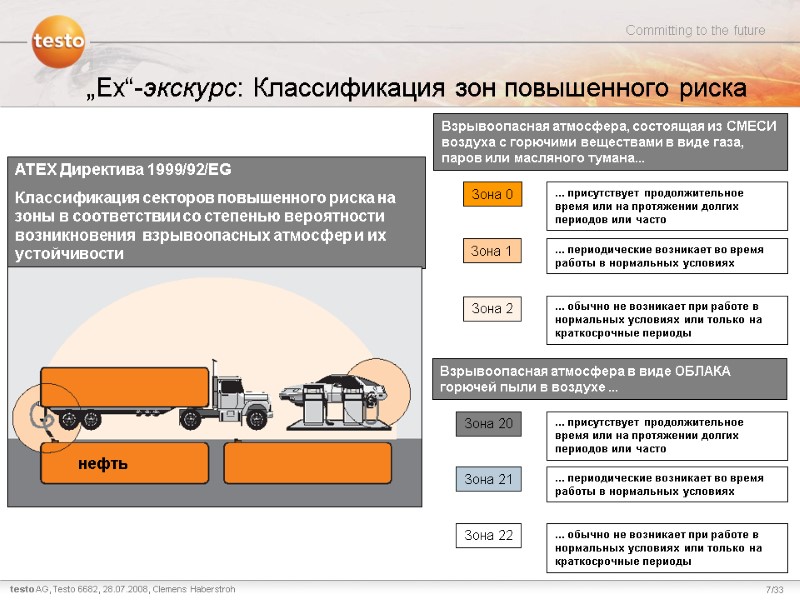 testo

Committing to the future

„Ex“-экскурс: Классификация зон повышенного риска

ATEX Директива 1999/92/EG

Классификация секторов повышенного риска на зоны в соответствии со степенью вероятности возникновения взрывоопасных атмосфер и их устойчивости

нефть

Взрывоопасная атмосфера, состоящая из СМЕСИ воздуха с горючими веществами в виде газа, паров или масляного тумана...

Зона 0

... присутствует продолжительное время или на протяжении долгих периодов или часто

Зона 1

... периодические возникает во время работы в нормальных условиях

Зона 2

... обычно не возникает при работе в нормальных условиях или только на краткосрочные периоды

Взрывоопасная атмосфера в виде ОБЛАКА горючей пыли в воздухе ...

Зона 20

... присутствует продолжительное время или на протяжении долгих периодов или часто

Зона 21

... периодические возникает во время работы в нормальных условиях

Зона 22

... обычно не возникает при работе в нормальных условиях или только на краткосрочные периоды

testo AG, Testo 6682, 28.07.2008, Clemens Haberstroh

7/33